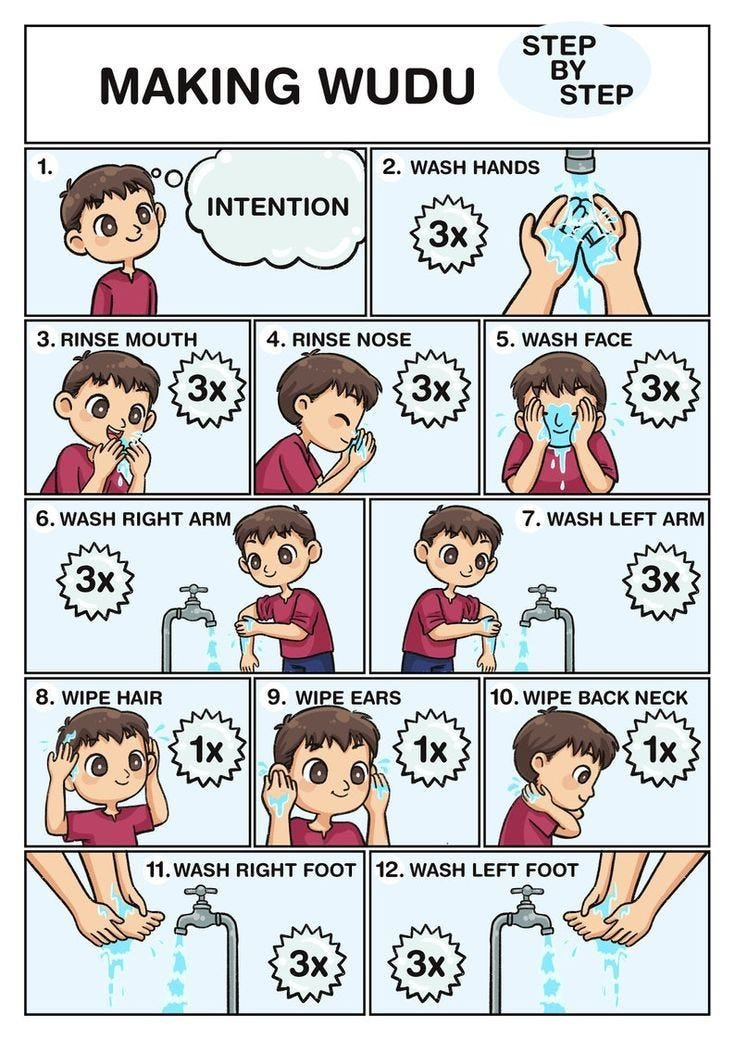 MAKING WUDU

STEP BY STEP

1.

INTENTION

2. WASH HANDS

3x

3. RINSE MOUTH

3x

4. RINSE NOSE

3x

5. WASH FACE

3x

6. WASH RIGHT ARM

3x

7. WASH LEFT ARM

3x

8. WIPE HAIR

1x

9. WIPE EARS

1x

10. WIPE BACK NECK

1x

11. WASH RIGHT FOOT

3x

12. WASH LEFT FOOT

3x